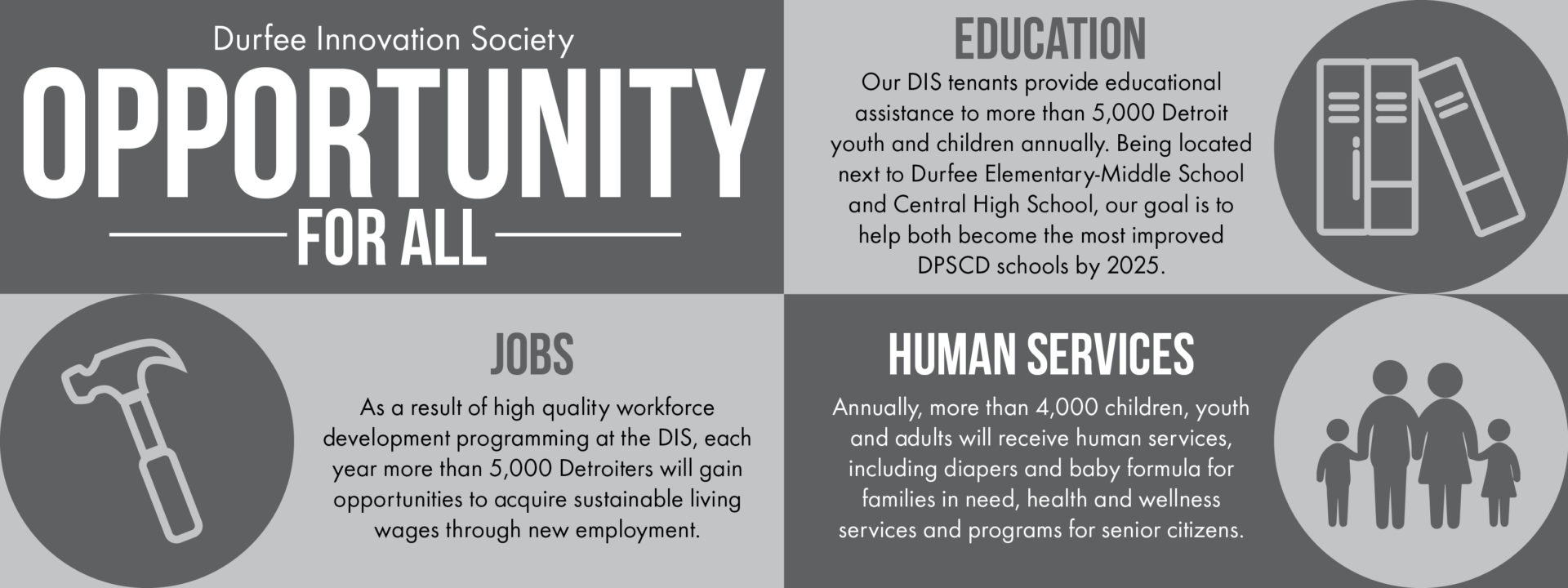 Durfee Innovation Society

OPPORTUNITY

FOR ALL

EDUCATION

Our DIS tenants provide educational assistance to more than 5,000 Detroit youth and children annually. Being located next to Durfee Elementary-Middle School and Central High School, our goal is to help both become the most improved DPSCD schools by 2025.

JOBS

As a result of high quality workforce development programming at the DIS, each year more than 5,000 Detroiters will gain opportunities to acquire sustainable living wages through new employment.

HUMAN SERVICES

Annually, more than 4,000 children, youth and adults will receive human services, including diapers and baby formula for families in need, health and wellness services and programs for senior citizens.